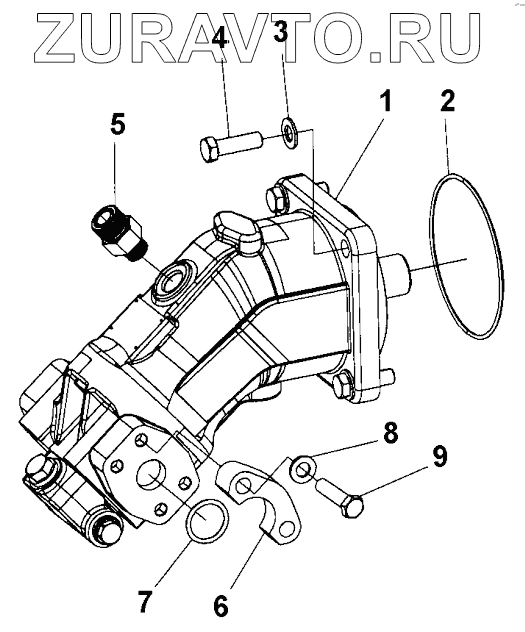 ZURAVTO.RU
4
3
1
2
5
8
9
7
6