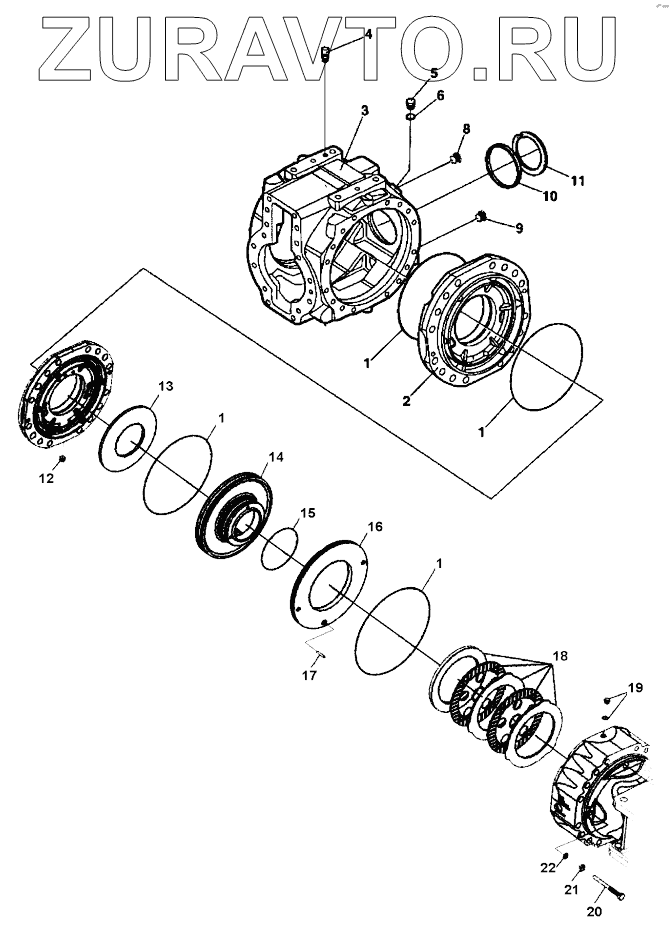 ZURAVTO.RU

4
5
6
3
8
11
10
9
1
2
1
13
1
12
14
15
16
1
17
18
19
22
21
20