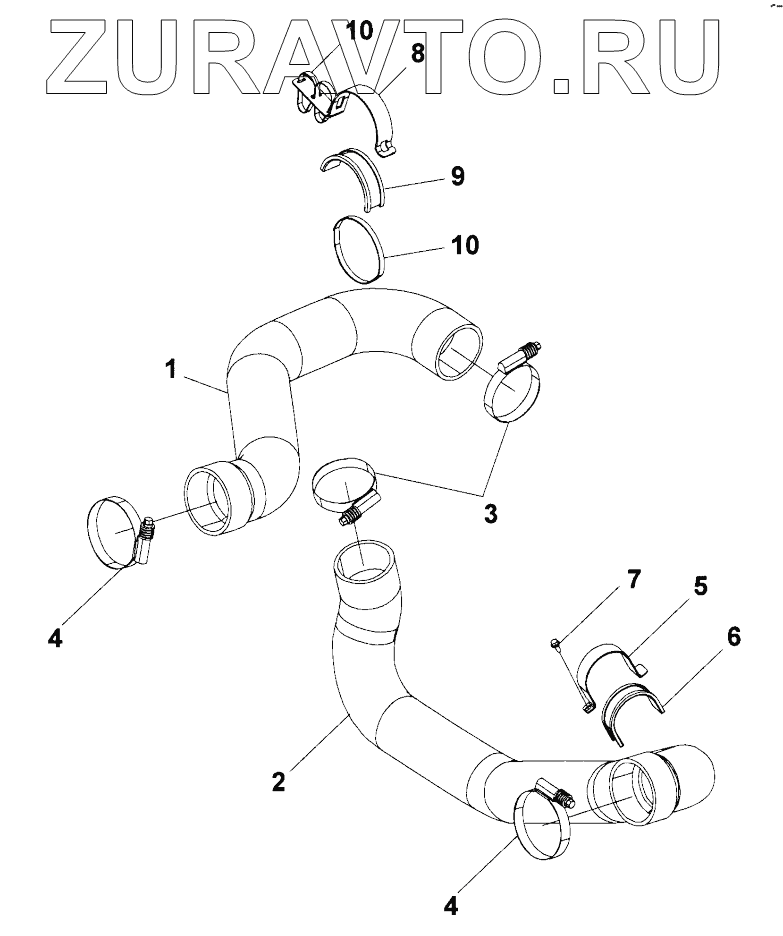 ZURAVTO.RU

10
8
9
10
1
3
4
7
5
6
2
4