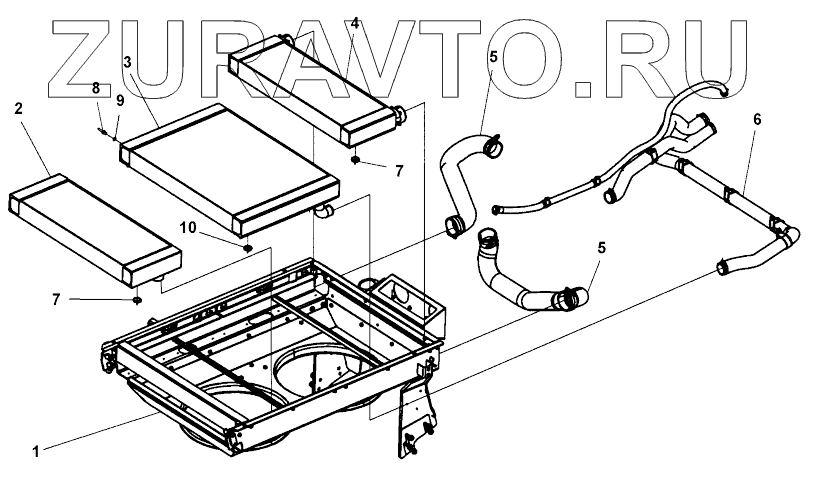 ZURAVTO.RU

4
3
5
8
9
2
6
7
10
5
7
1