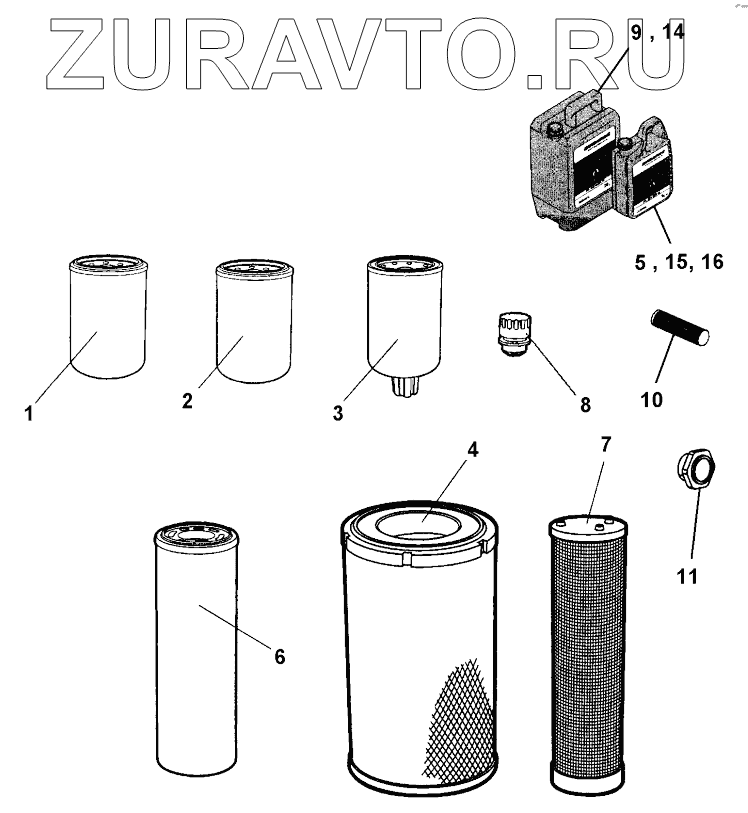 ZURAVTO.RU

9 , 14

5 , 15, 16

1

2

3

8

10

4

7

11

6