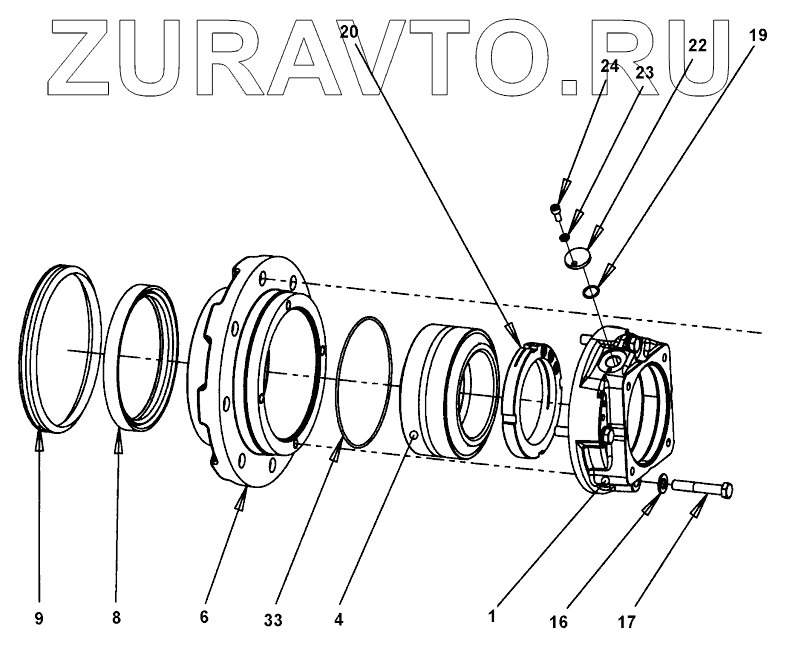 ZURAVTO.RU
20
24
23
22
19
9
8
6
33
4
1
16
17