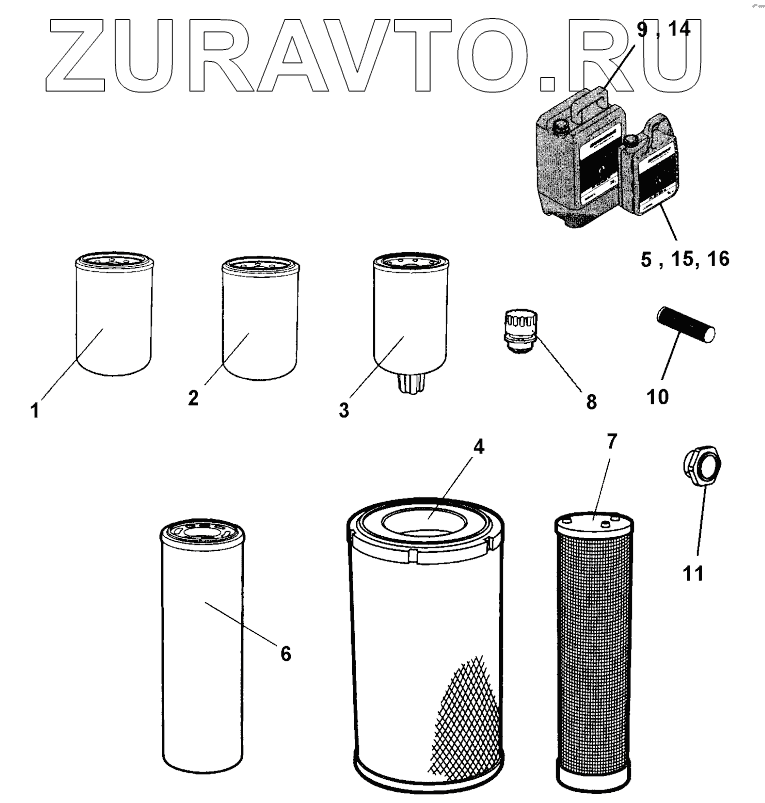 ZURAVTO.RU

9 , 14

5 , 15, 16

1

2

3

8

10

4

7

11

6