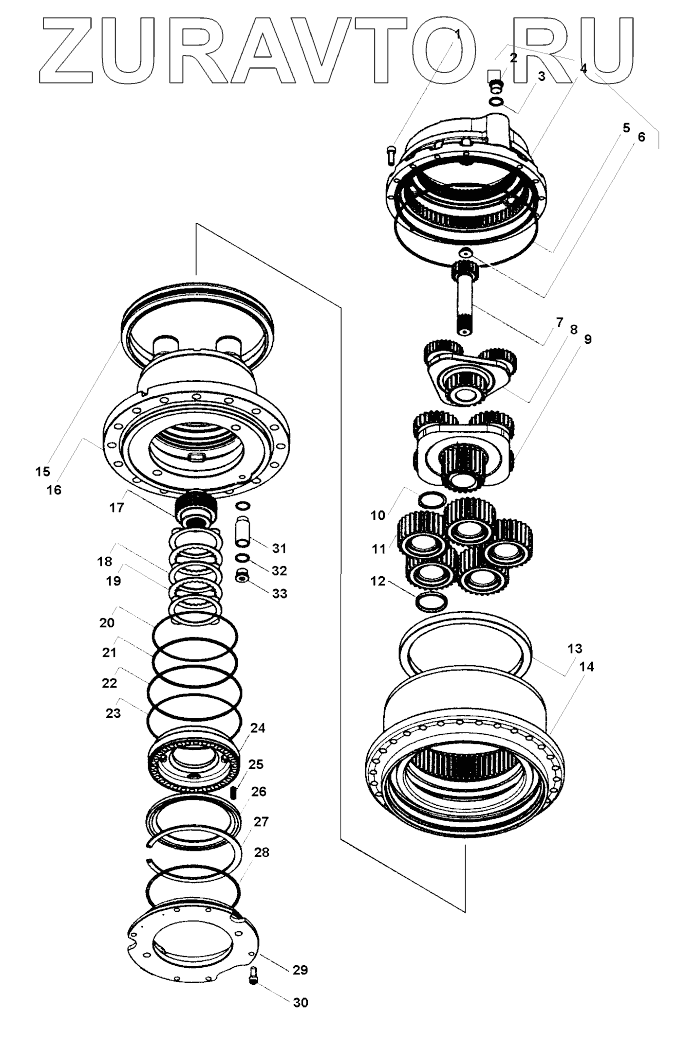 ZURAVTO.RU

1
2
3
4
5
6
7
8
9
10
11
12
13
14
15
16
17
18
19
20
21
22
23
24
25
26
27
28
29
30
31
32
33