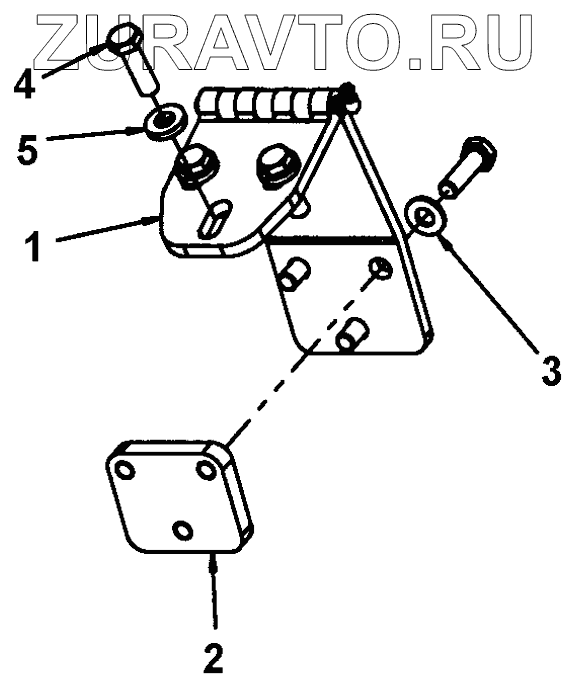 ZURAVTO.RU

4

5

1

3

2