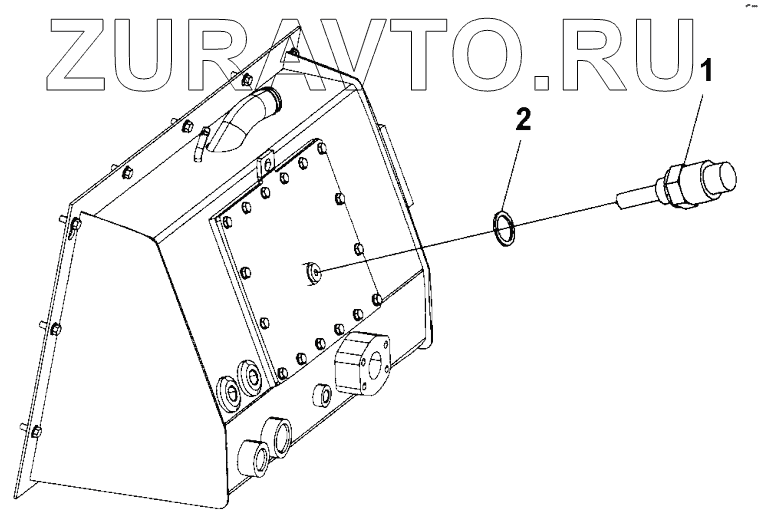 ZURAVTO.RU
1
2