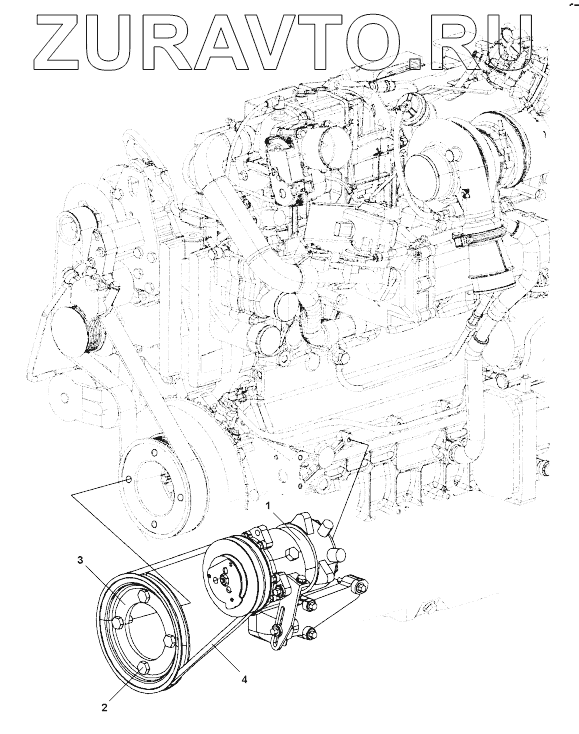 ZURAVTO.RU

1
3
4
2