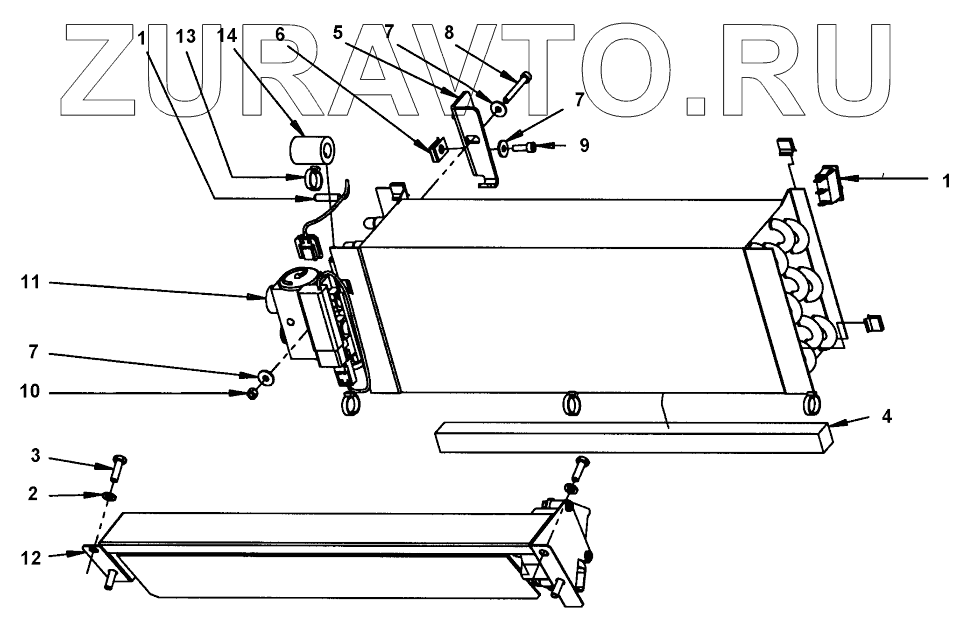 ZURAVTO.RU

1
13
14
6
5
7
8
7
9
1
11
7
10
4
3
2
12