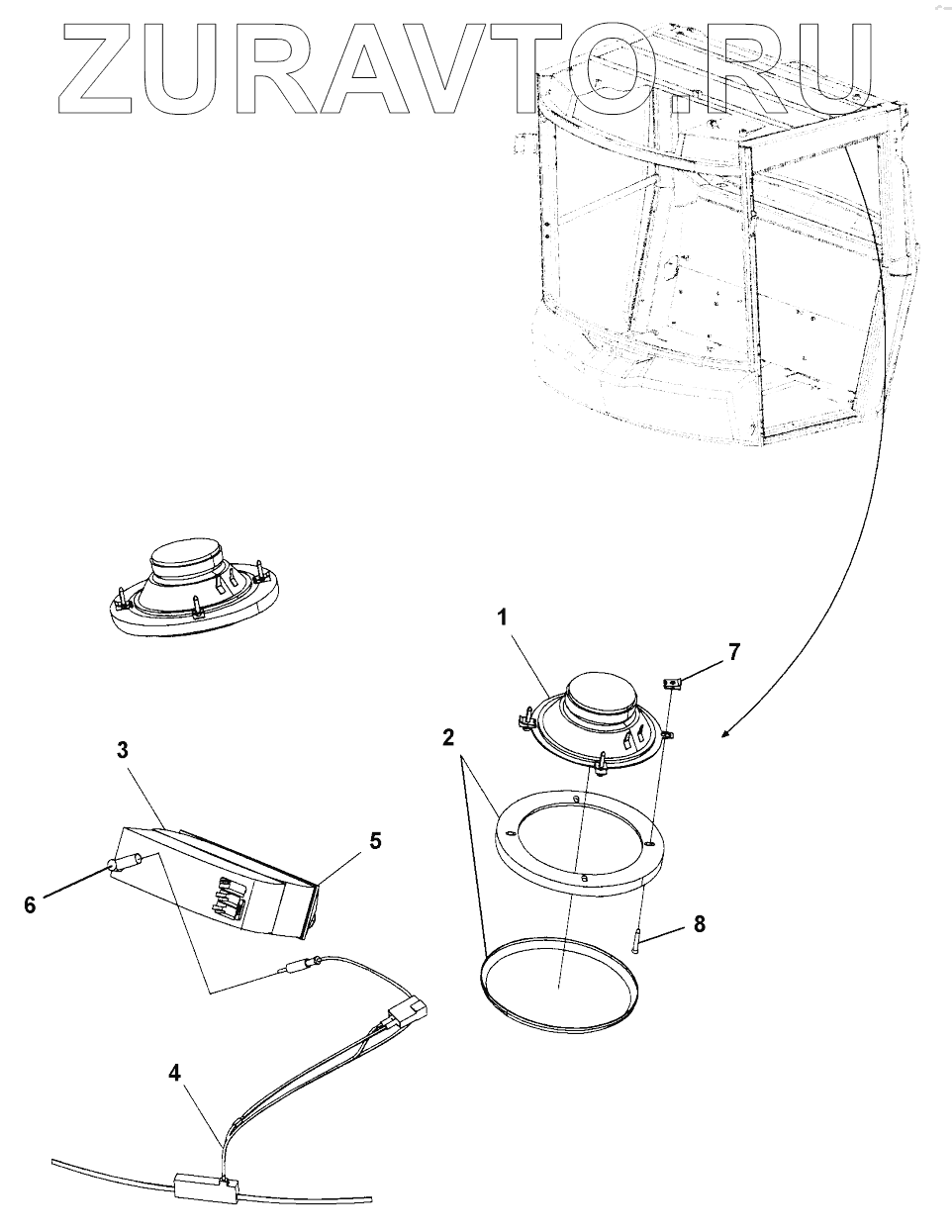 ZURAVTO.RU

1
7
2
3
5
6
8
4