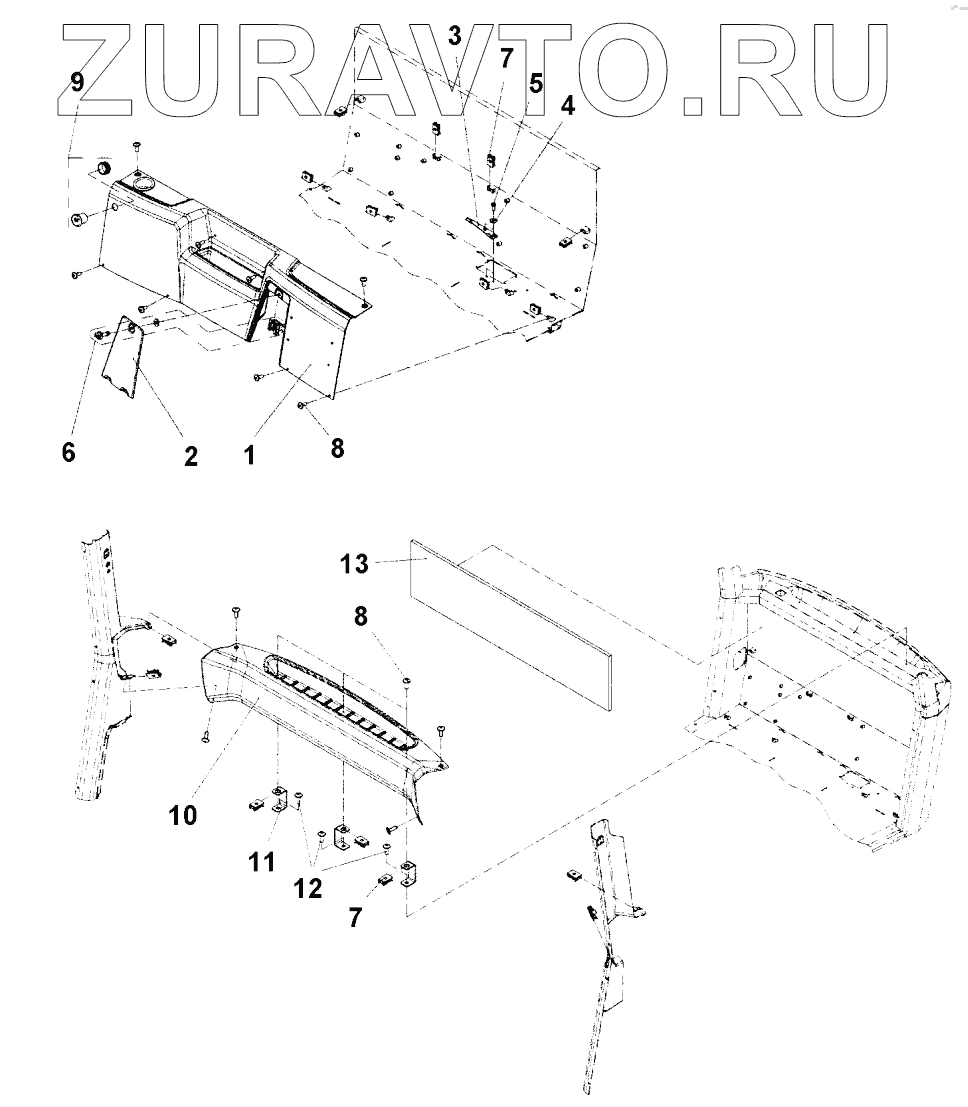 ZURAVTO.RU

9
3
7
5
4
6
2
1
8

13
8
10
11
12
7