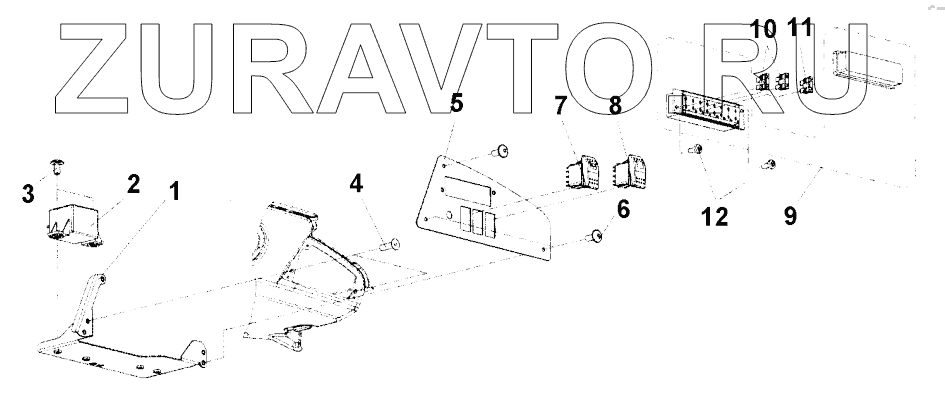 ZURAVTO.RU

10 11
5 7 8
3 2 1 4
6
12 9