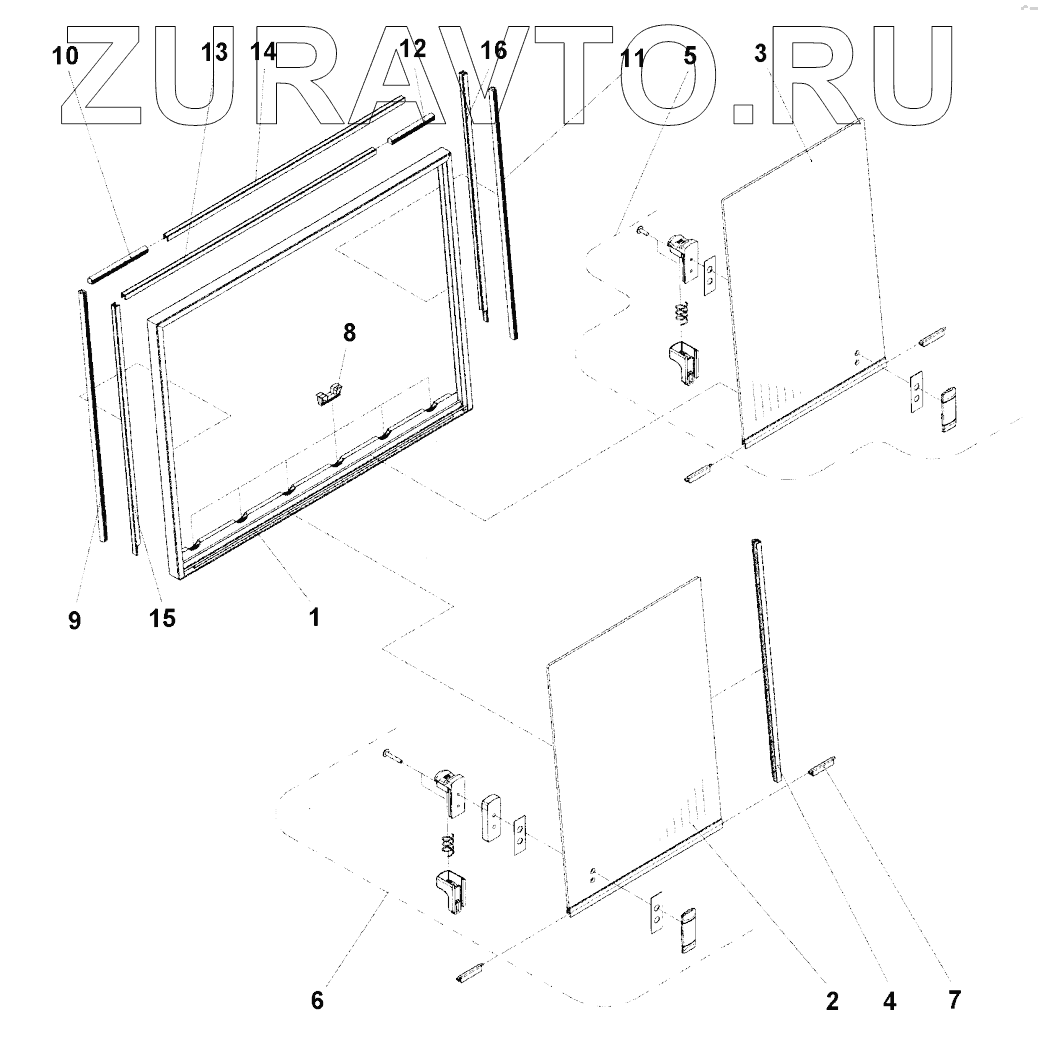 ZURAVTO.RU

10 13 14 12 16 11 5 3

8

9 15 1

6 2 4 7