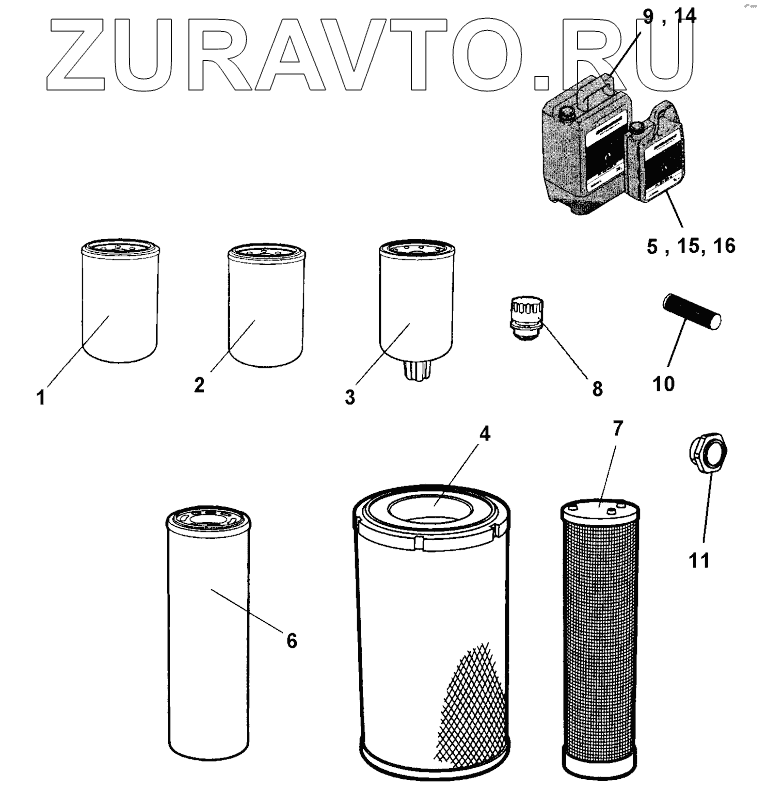 ZURAVTO.RU

9 , 14

5 , 15, 16

1

2

3

8

10

4

7

11

6