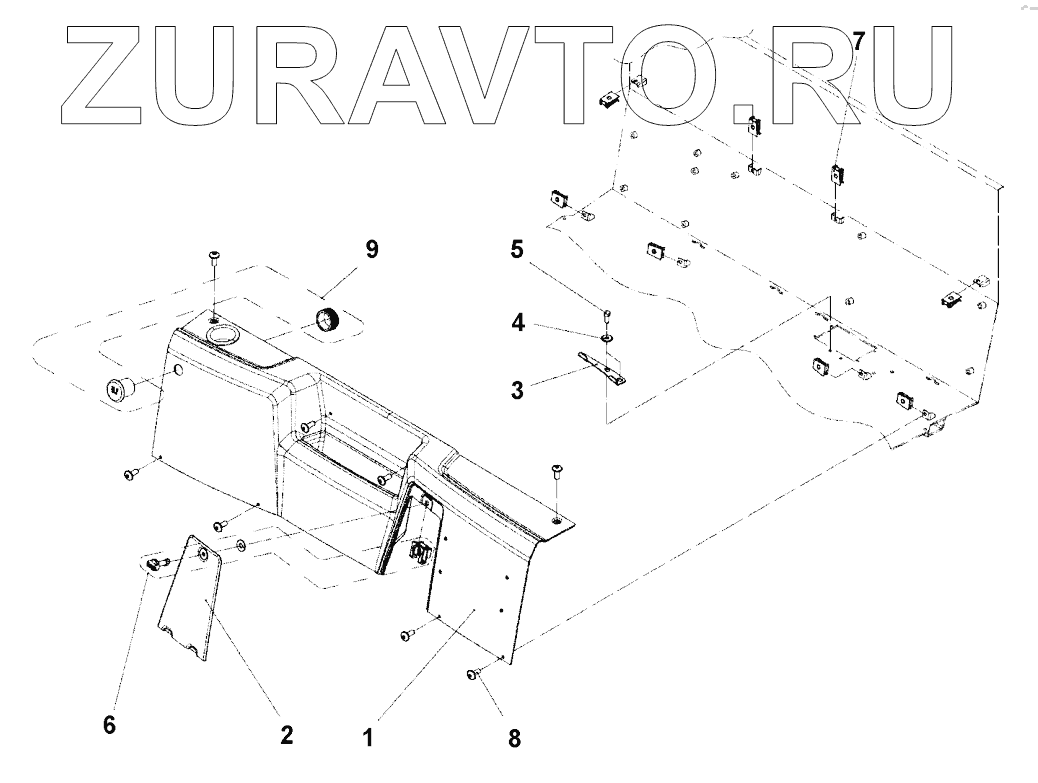 ZURAVTO.RU

7
9
5
4
3
6
2
1
8