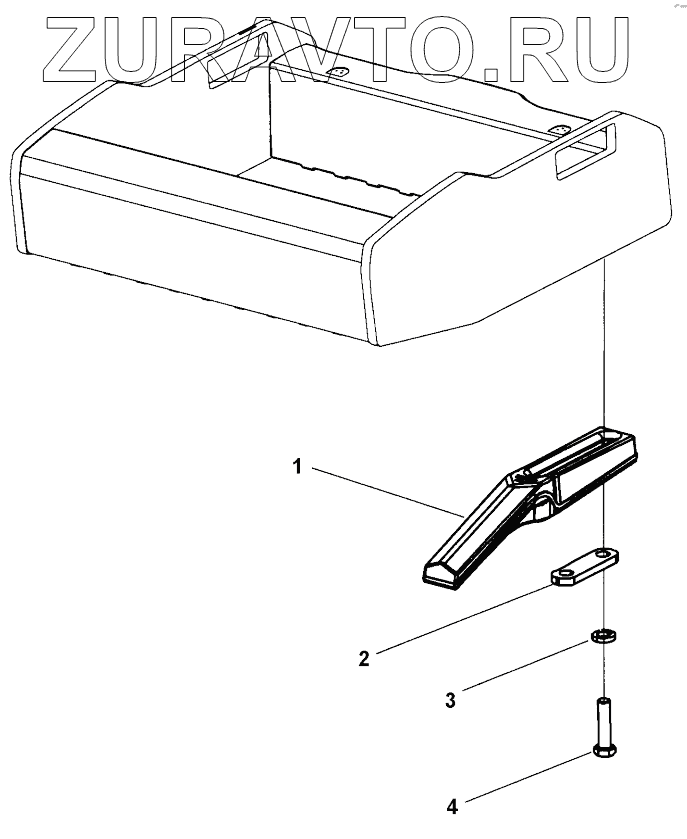 ZURAVTO.RU

1

2

3

4