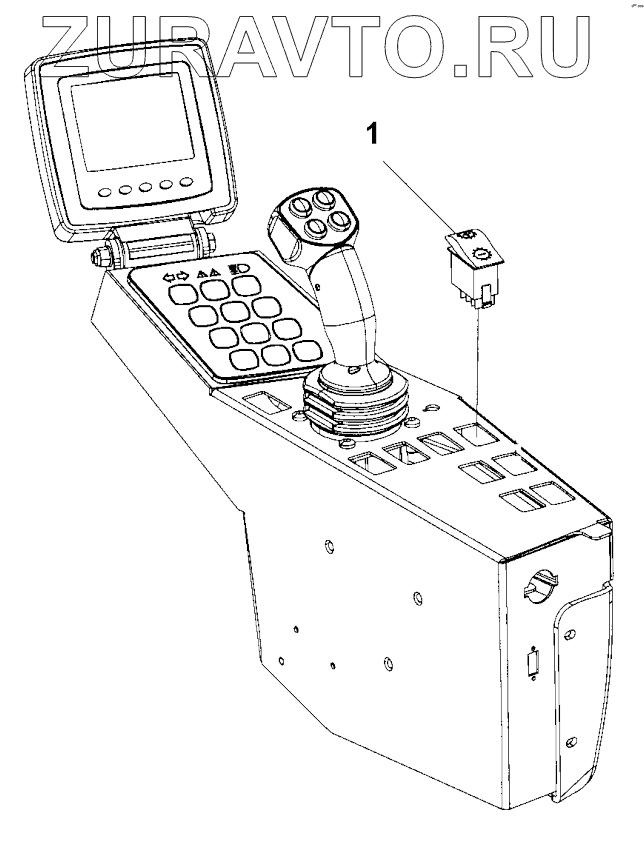 ZURAVTO.RU

1