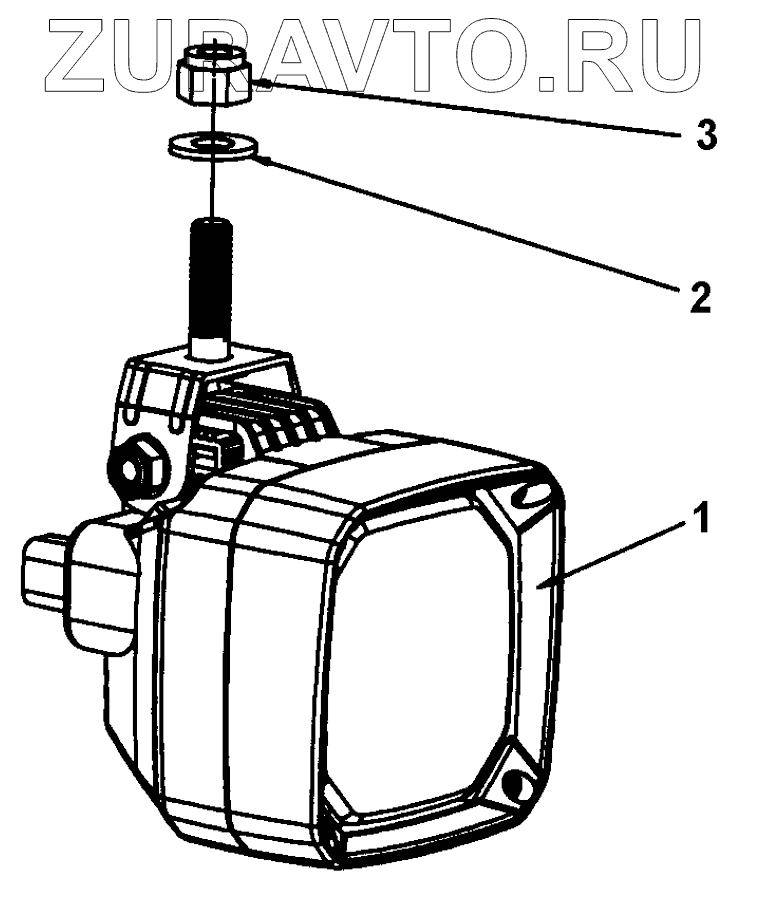 ZURAVTO.RU

3

2

1