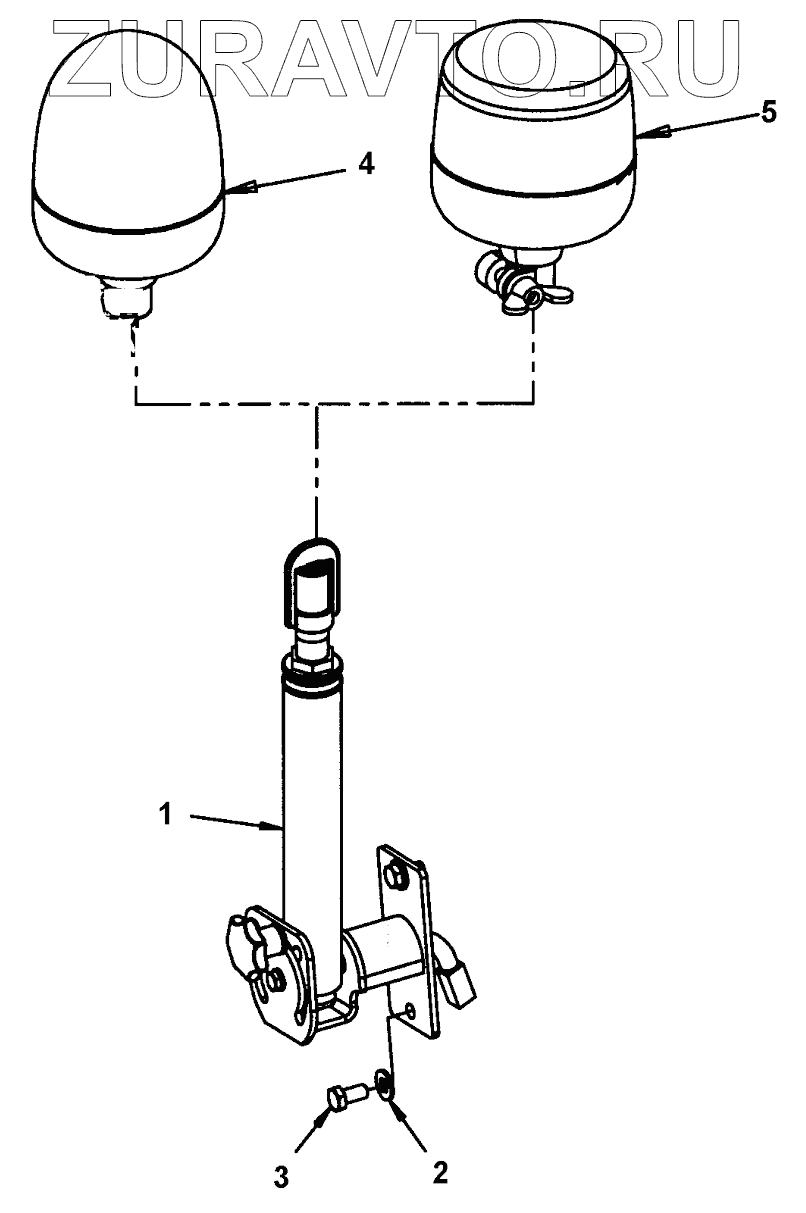 ZURAVTO.RU

5

4

1

3

2