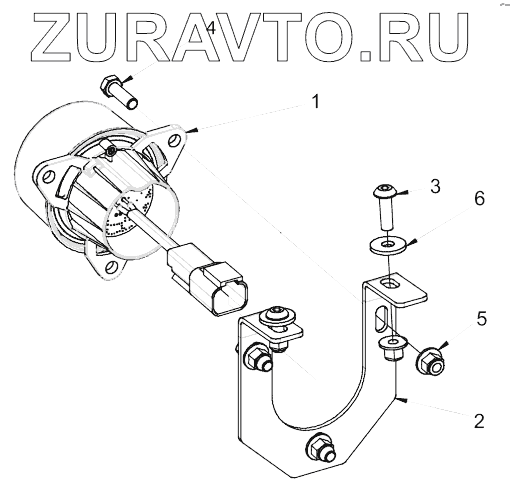 ZURAVTO.RU

4

1

3

6

5

2