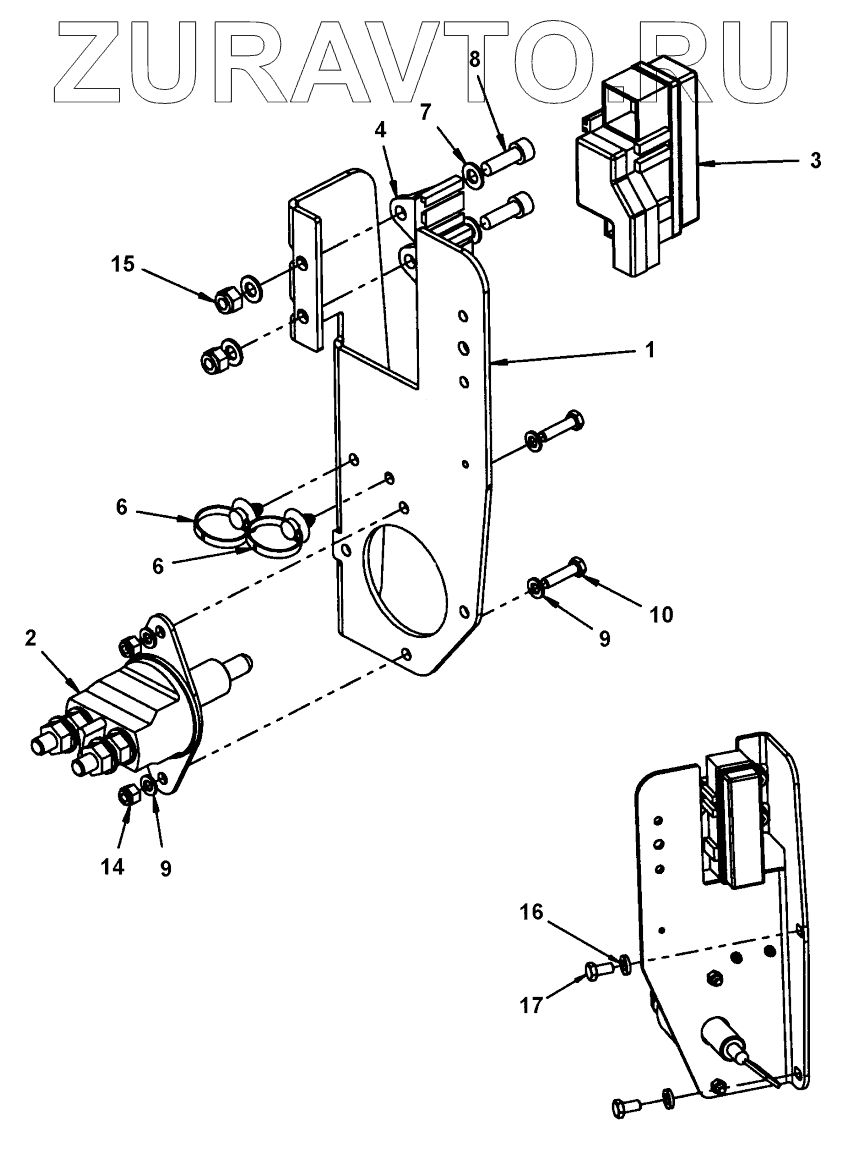 ZURAVTO.RU

8
7
4
3
15
1
6
6
10
9
2
14
9
16
17