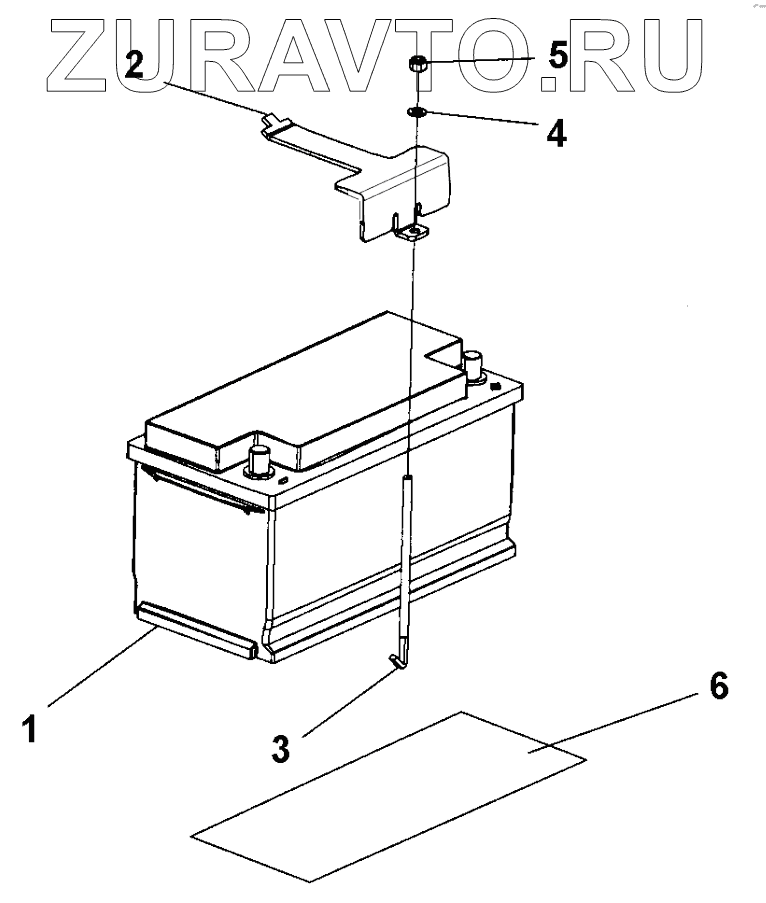 ZURAVTO.RU
2
5
4
1
3
6