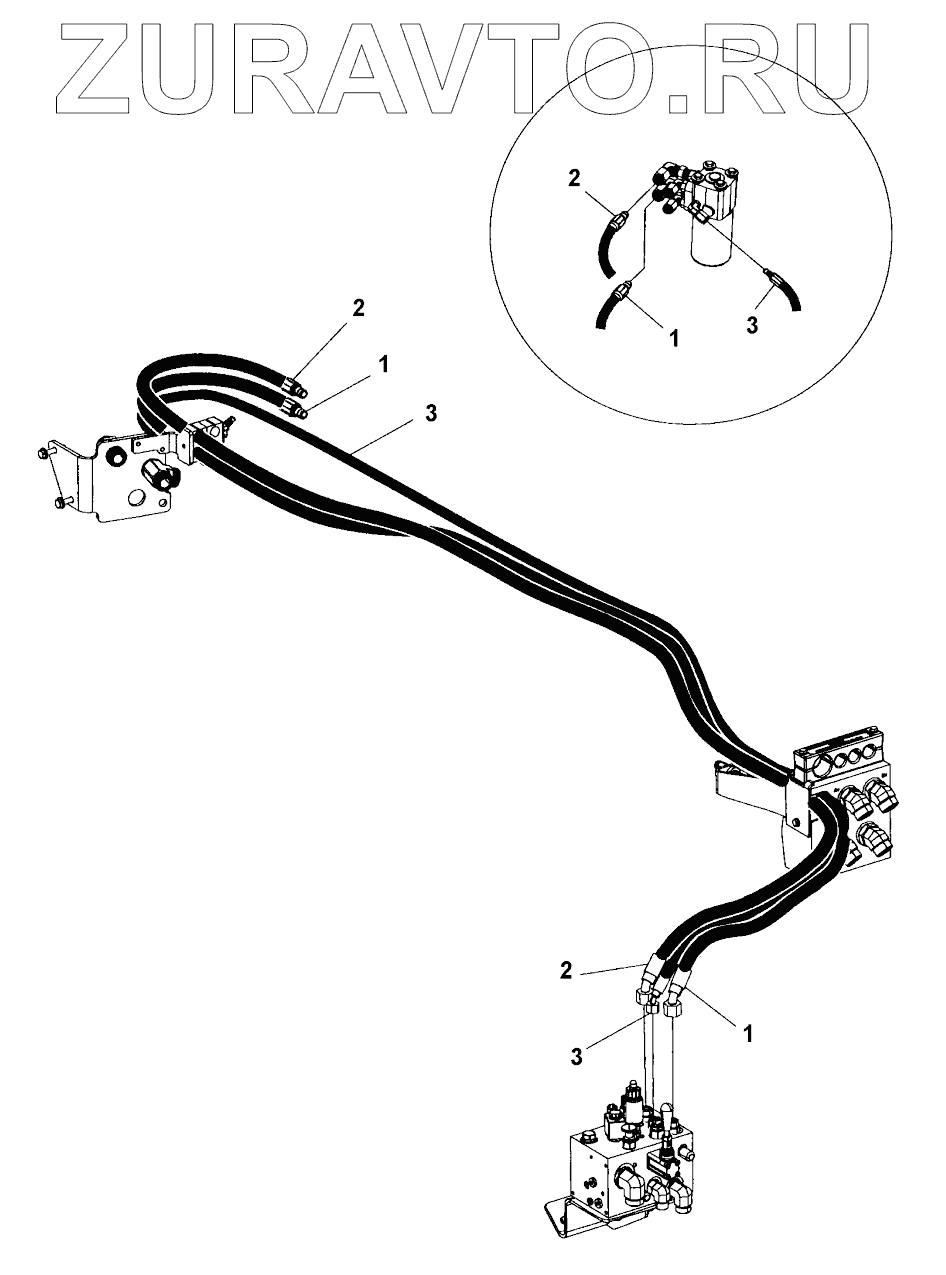 ZURAVTO.RU

2
1
3

2
1
3

2
3
1