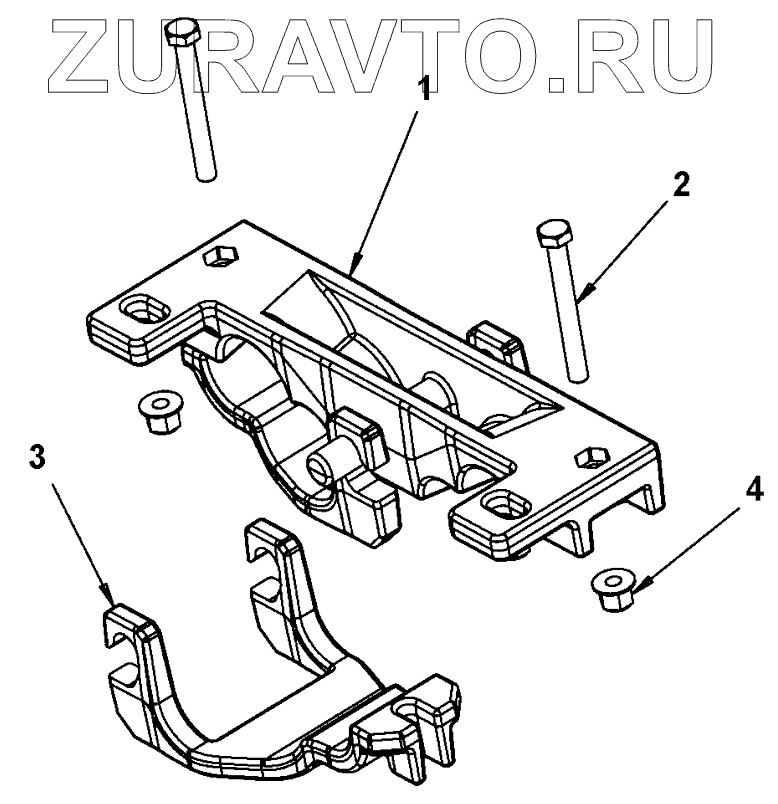 ZURAVTO.RU
1
2
3
4