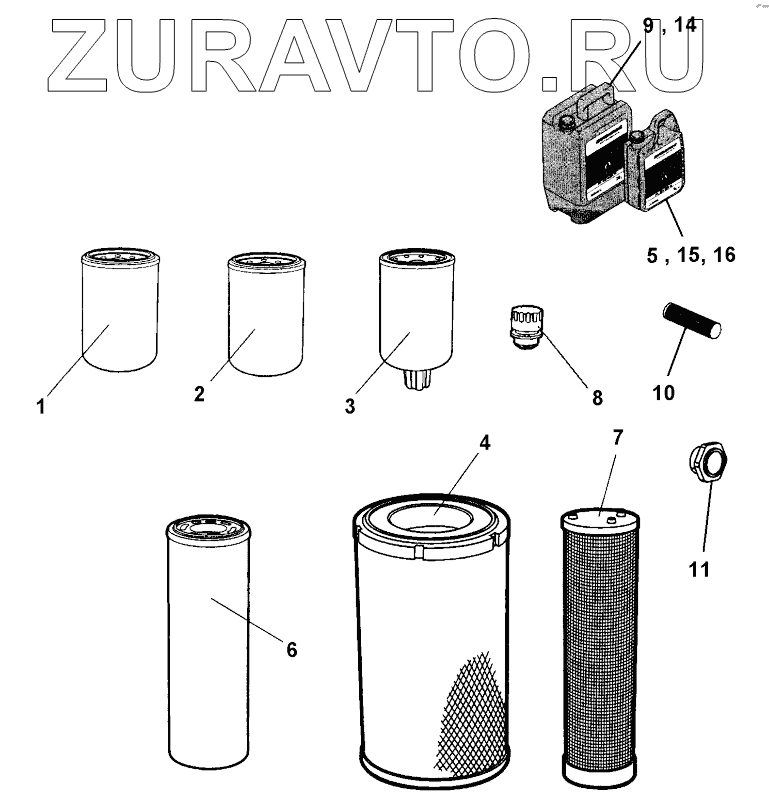 ZURAVTO.RU

9 , 14

5 , 15, 16

1

2

3

8

10

4

7

11

6