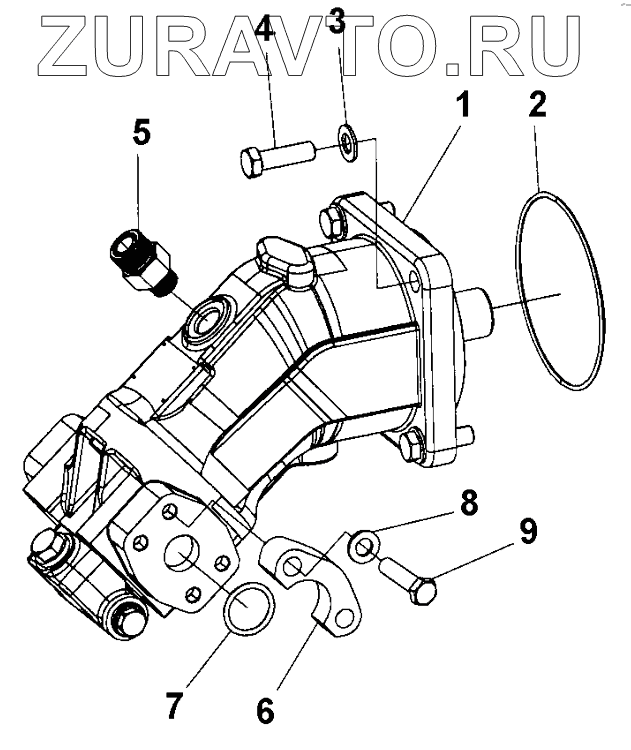 ZURAVTO.RU
4
3
1
2
5
8
9
7
6