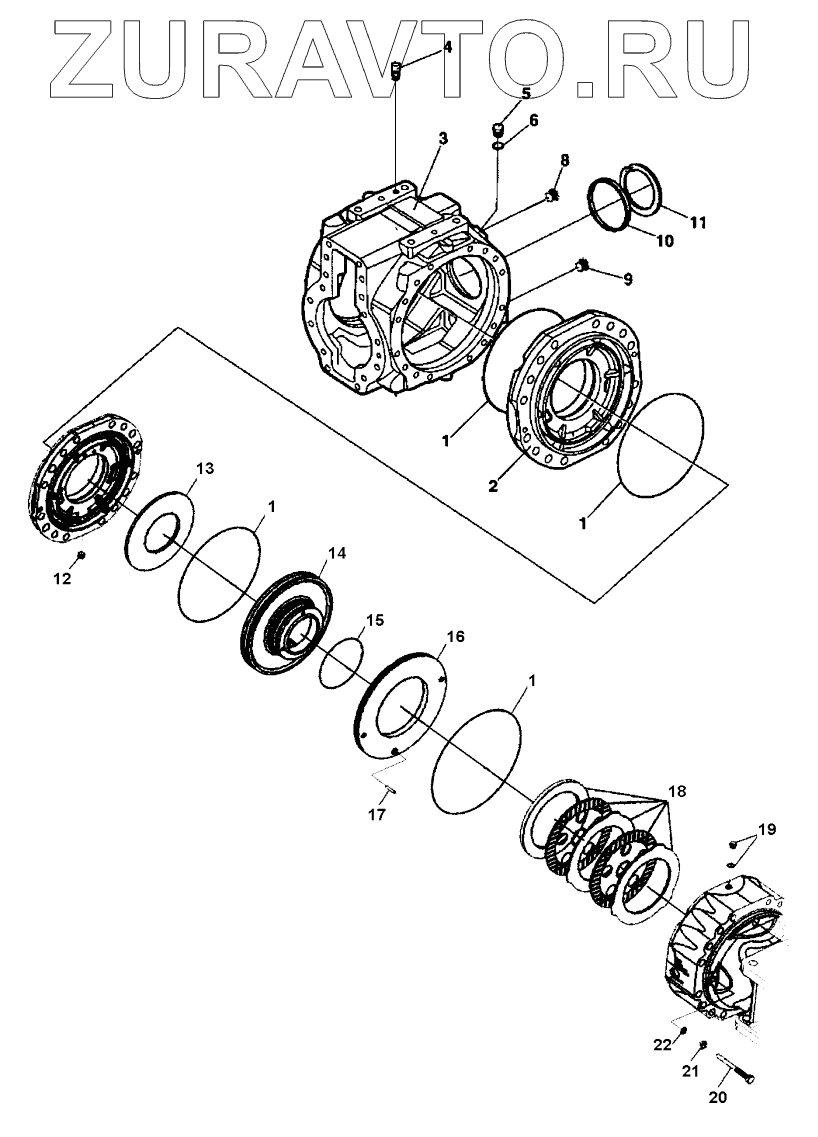 ZURAVTO.RU

4
5
6
3
8
11
10
9
1
2
1
13
1
12
14
15
16
1
17
18
19
22
21
20