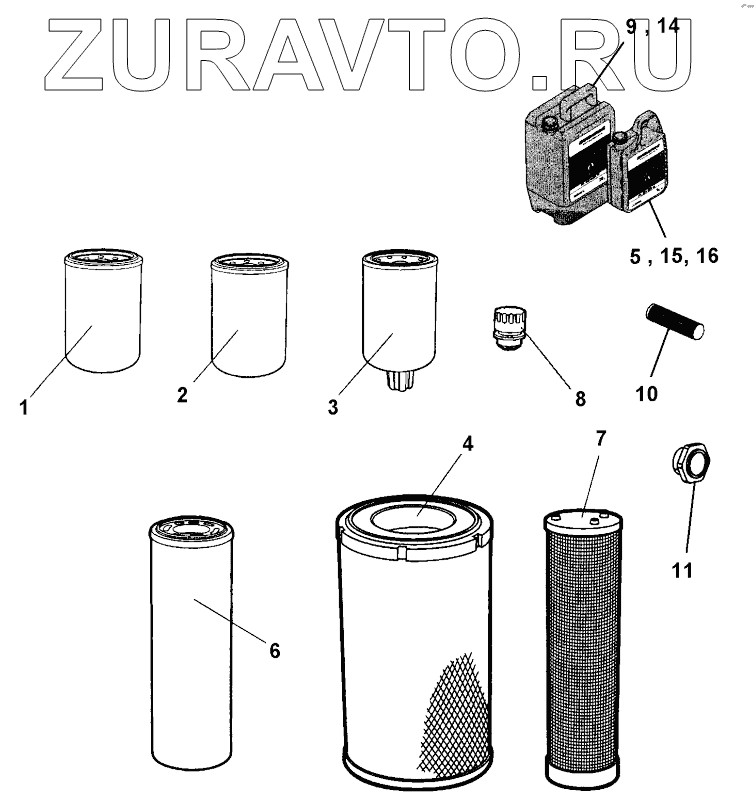 ZURAVTO.RU

9 , 14

5 , 15, 16

1

2

3

8

10

4

7

11

6