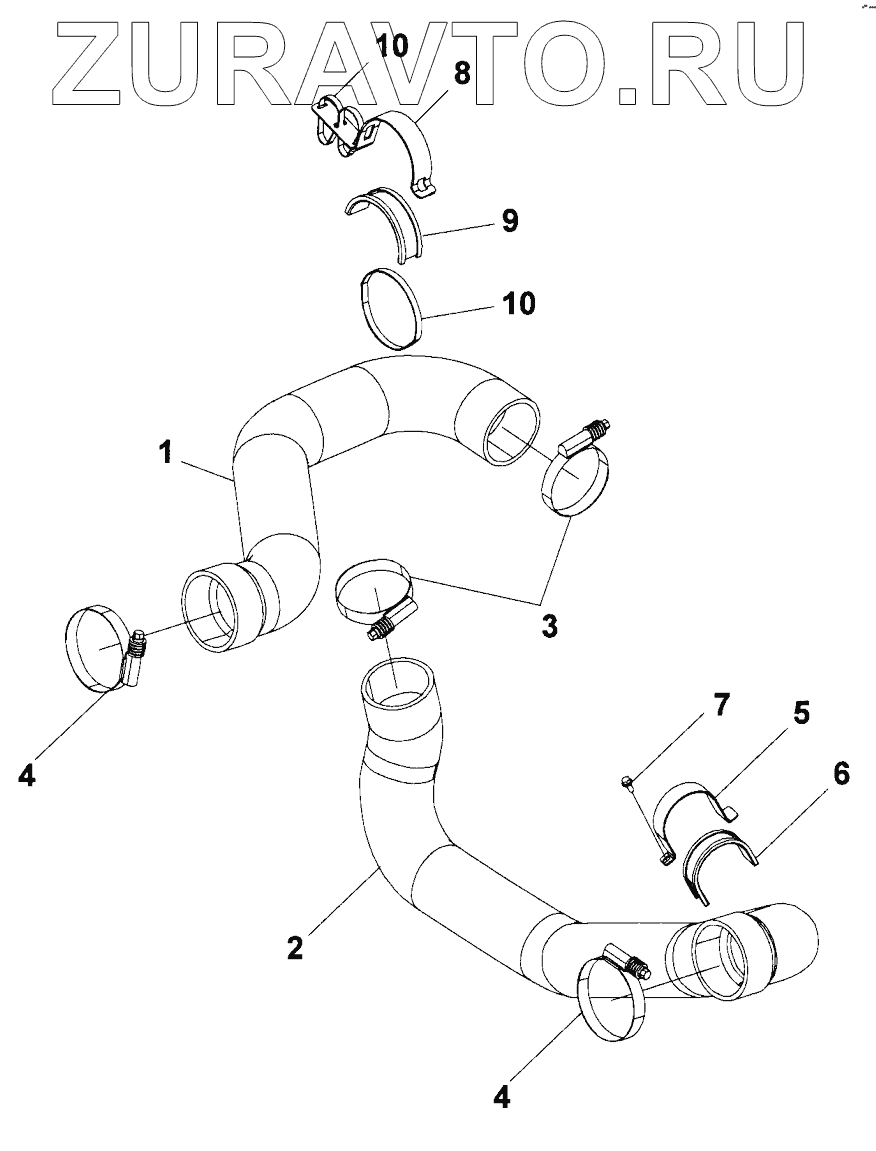 ZURAVTO.RU

10
8
9
10
1
3
4
7
5
6
2
4