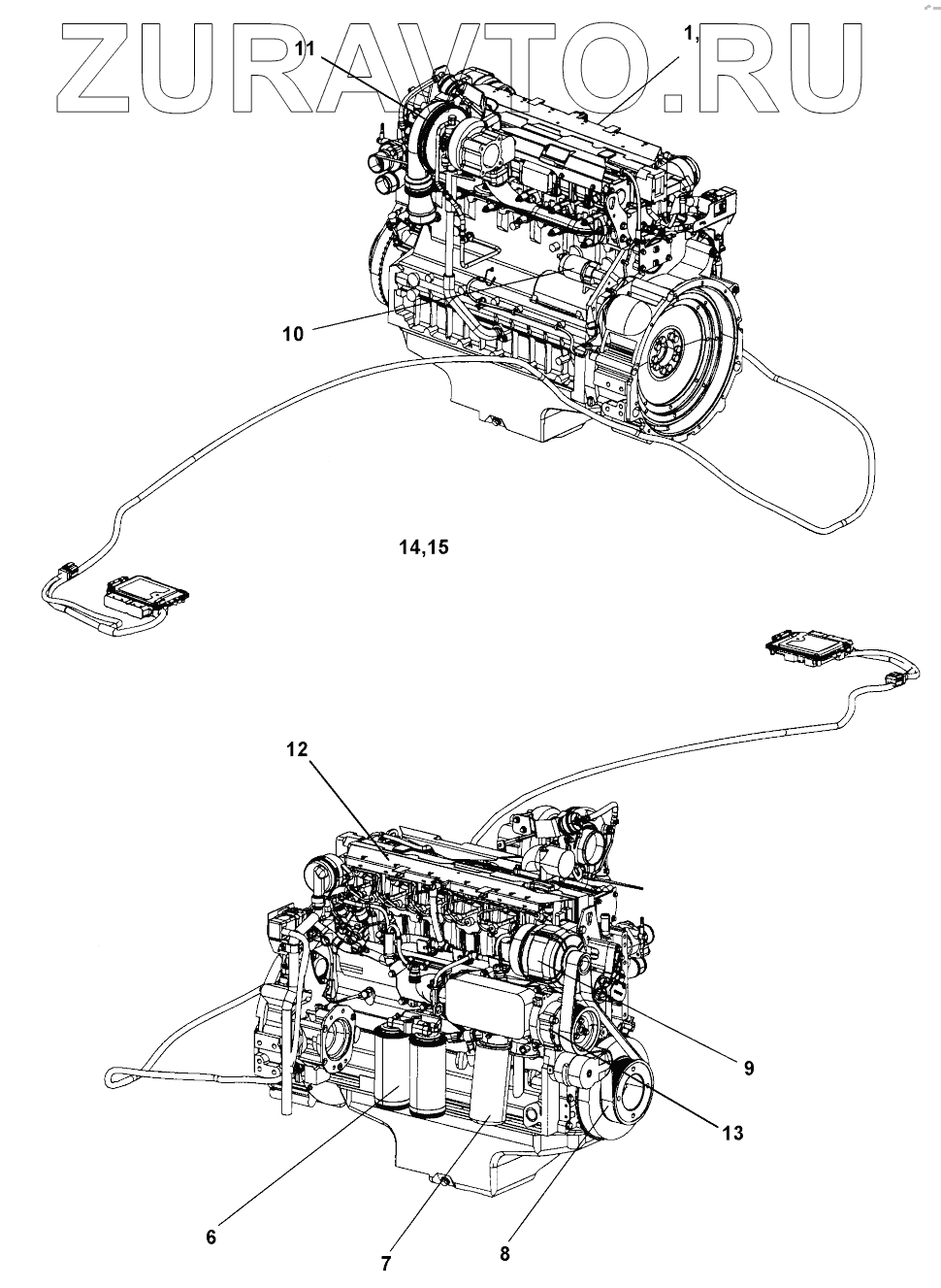 ZURAVTO.RU

11

1,

10

14,15

12

9

13

6

7

8