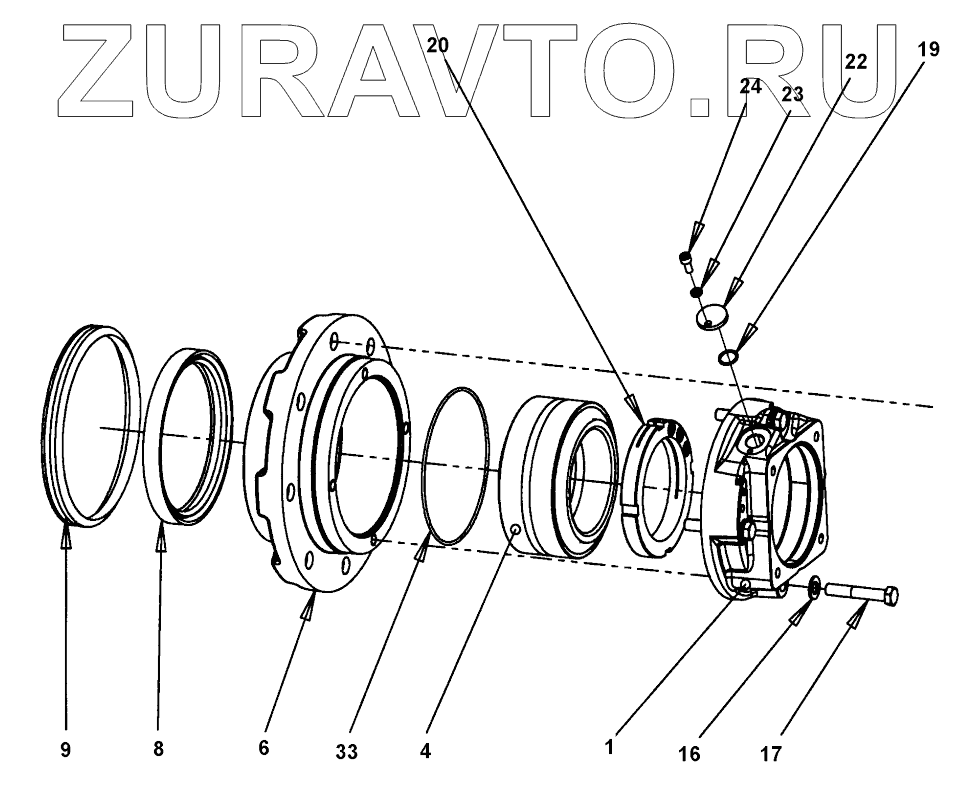 ZURAVTO.RU

20
22
19
24
23

9
8
6
33
4
1
16
17