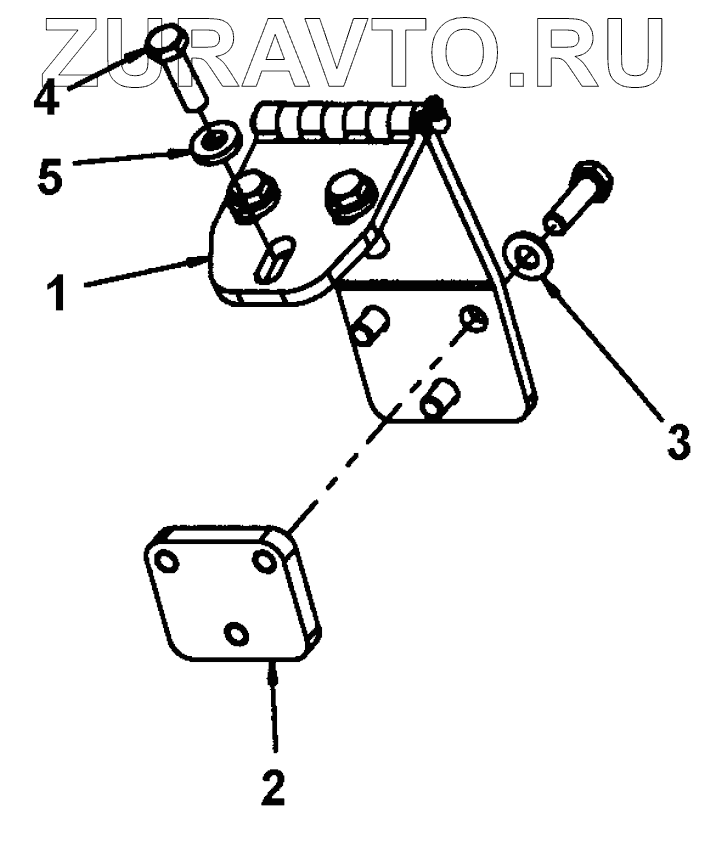 ZURAVTO.RU

4

5

1

3

2