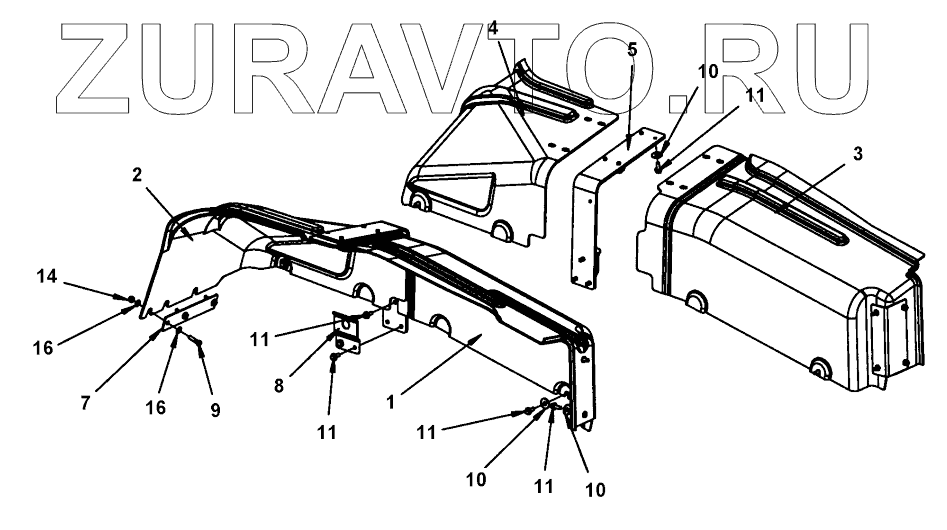 ZURAVTO.RU

4
5
10
11
3
2
14
16
7
16
9
11
8
11
1
11
10
11
10