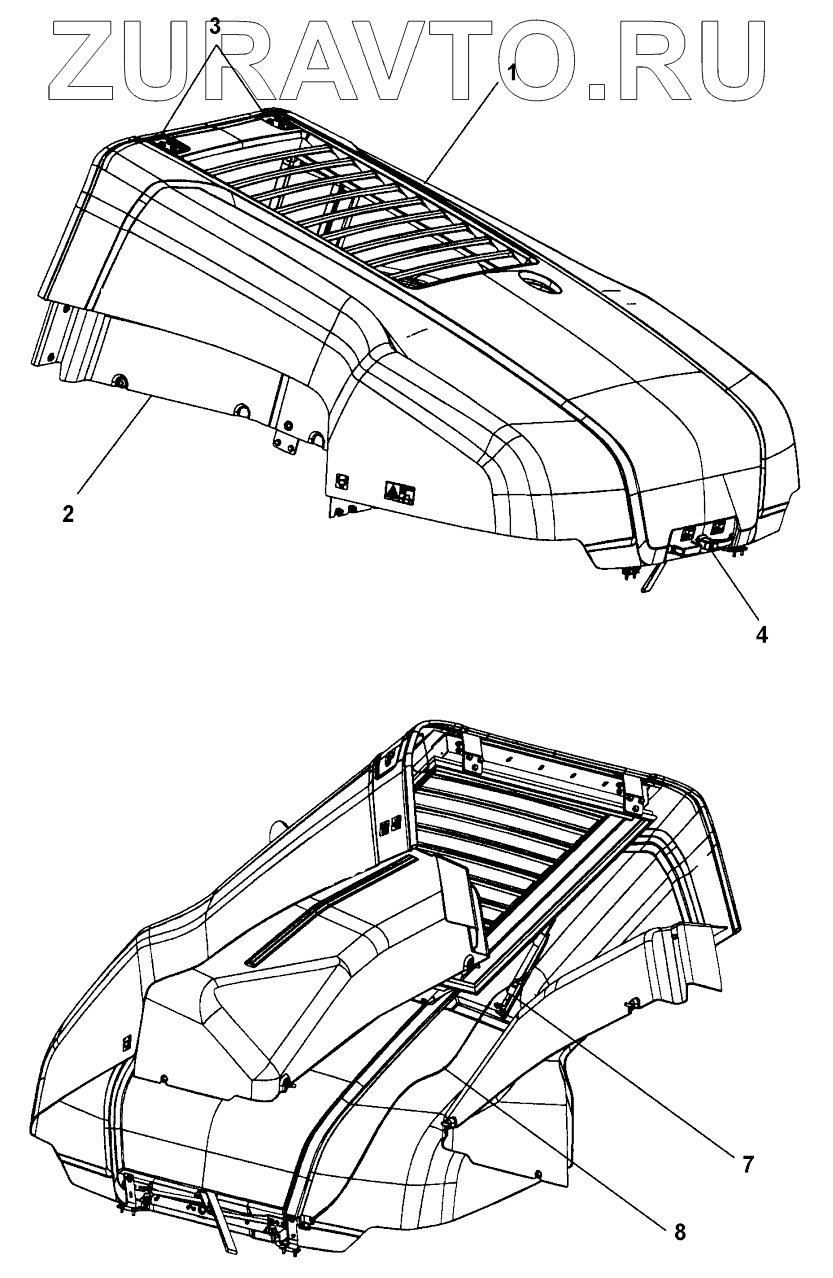 ZURAVTO.RU

3

1

2

4

7

8