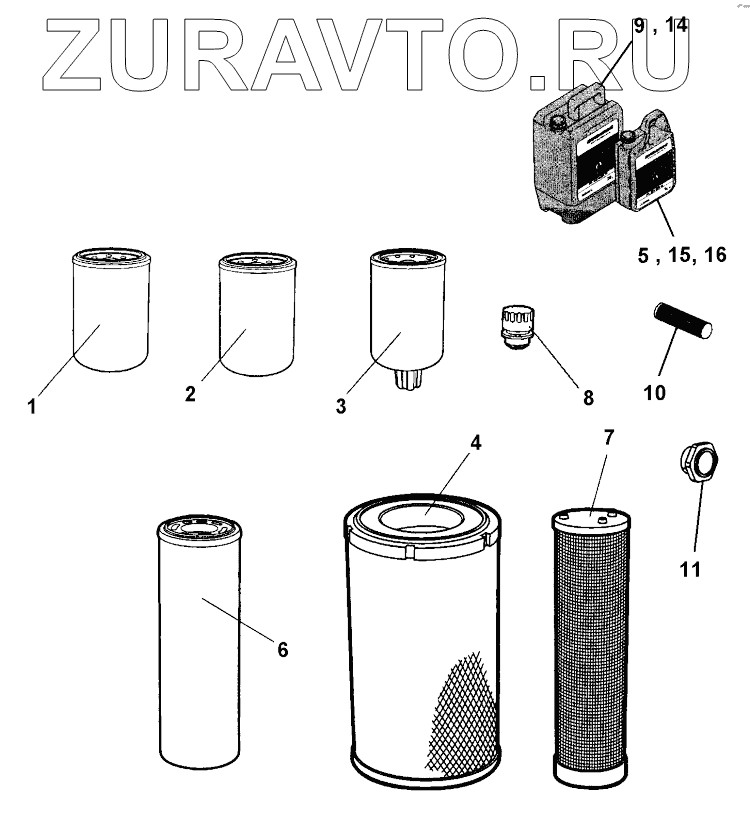 ZURAVTO.RU

9 , 14

5 , 15, 16

1

2

3

8

10

4

7

11

6