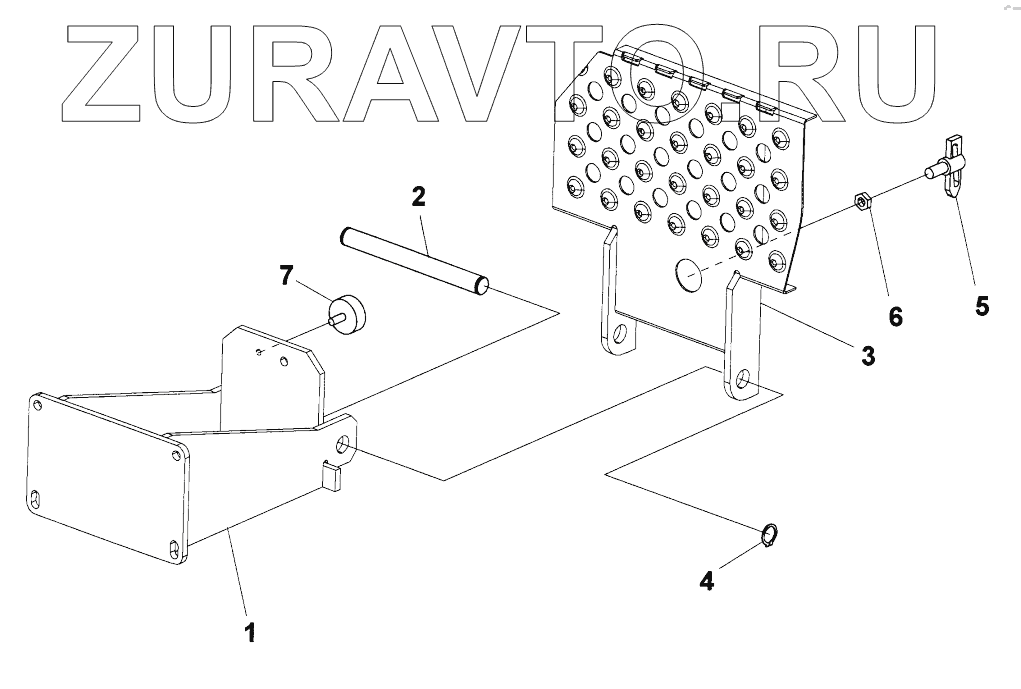 ZURAVTO.RU

2
7
6
5
3
4
1