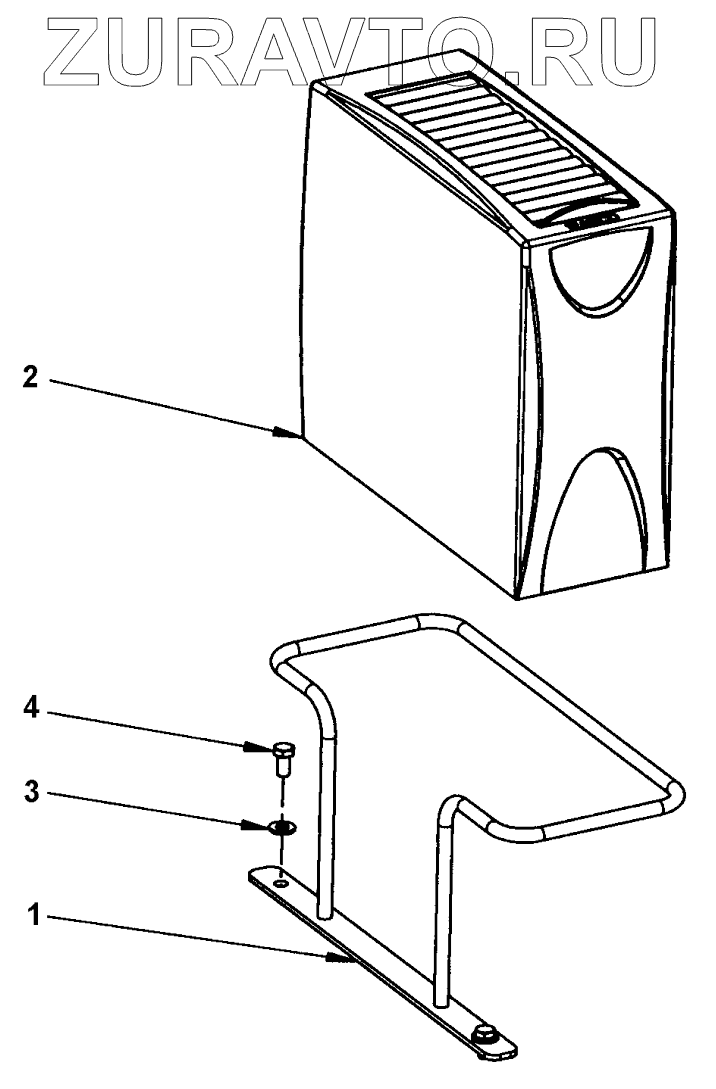 ZURAVTO.RU

2

4

3

1