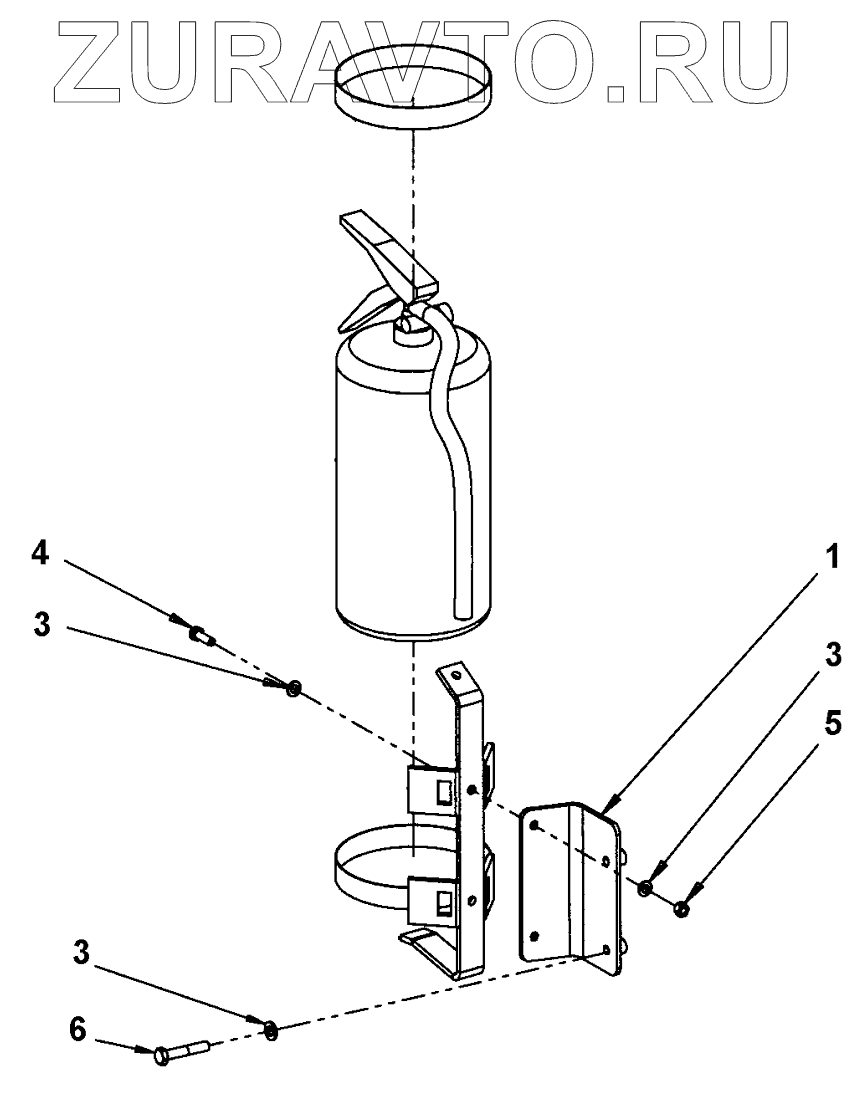 ZURAVTO.RU

4

3

1

3

5

3

6