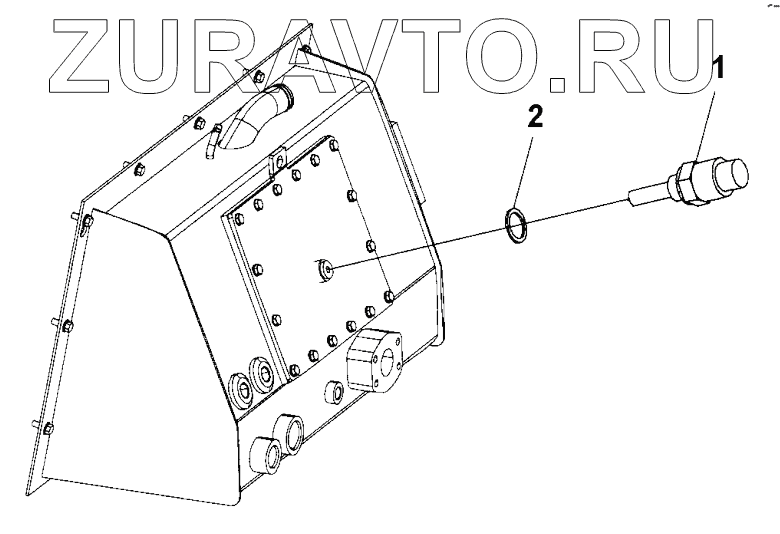 ZURAVTO.RU

1

2