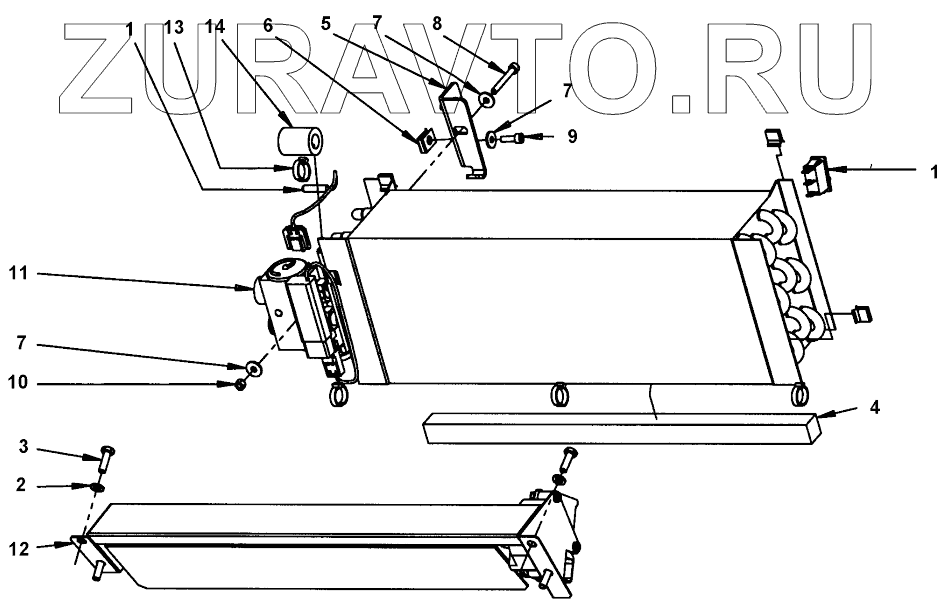 ZURAVTO.RU

1
13
14
6
5
7
8
7
9
1
11
7
10
4
3
2
12