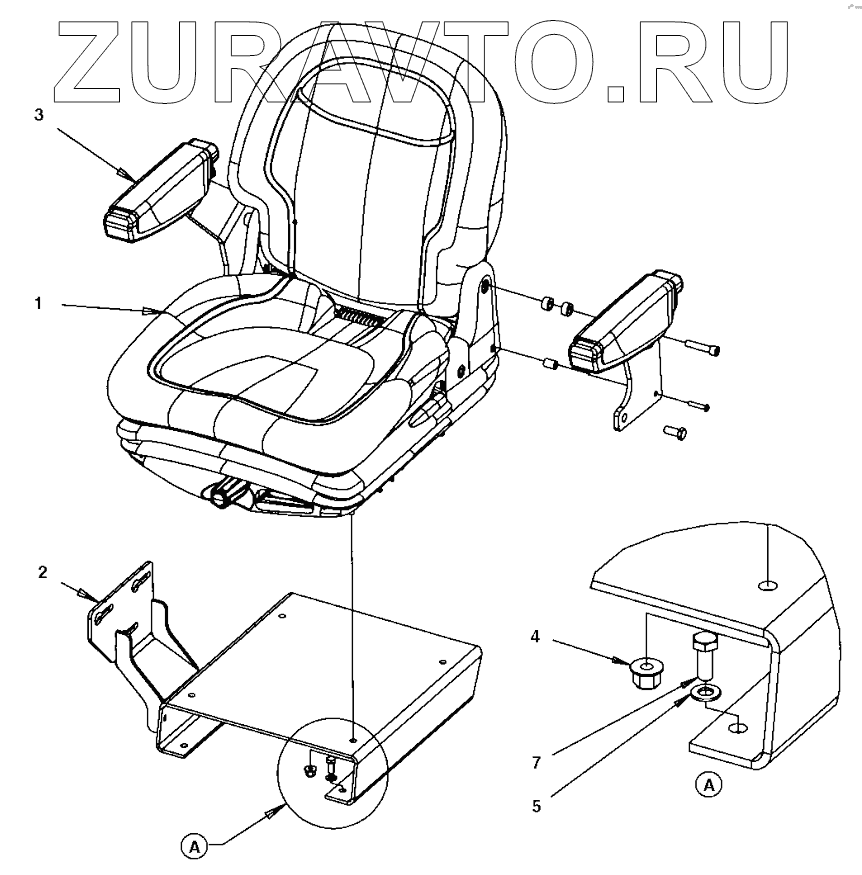 ZURAVTO.RU

3

1

2

4

7

5

A

A