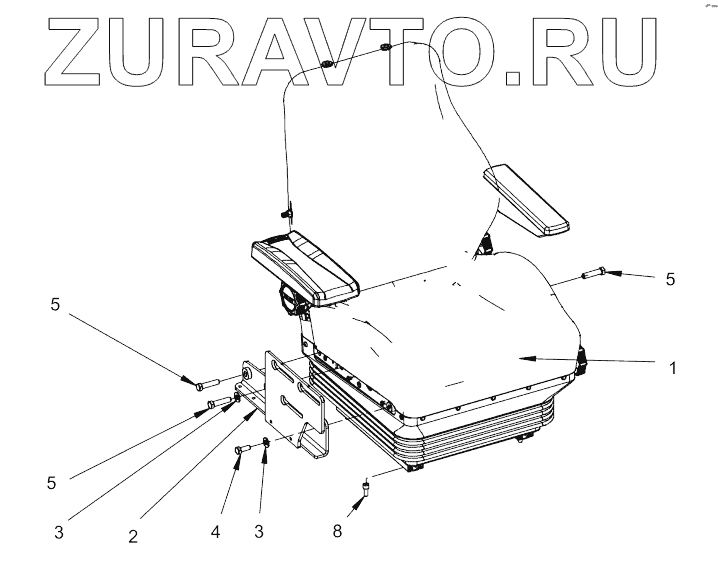 ZURAVTO.RU

5

5

1

5

3

2

4

3

8