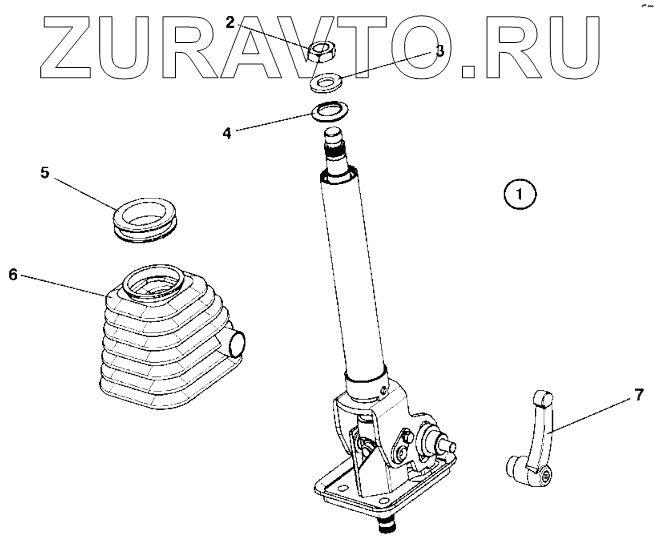 ZURAVTO.RU
2
3
4
5
1
6
7