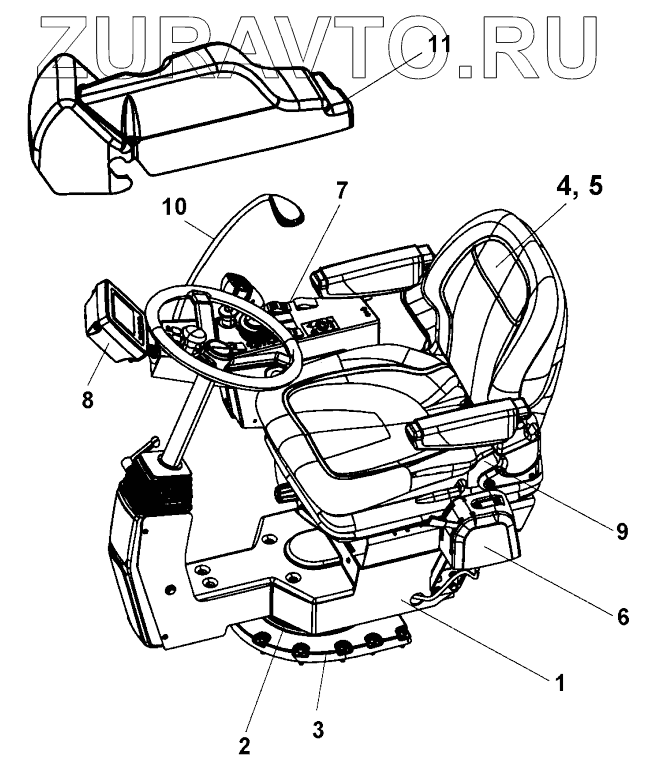 ZURAVTO.RU

11

10

7

4, 5

8

9

6

1

2

3