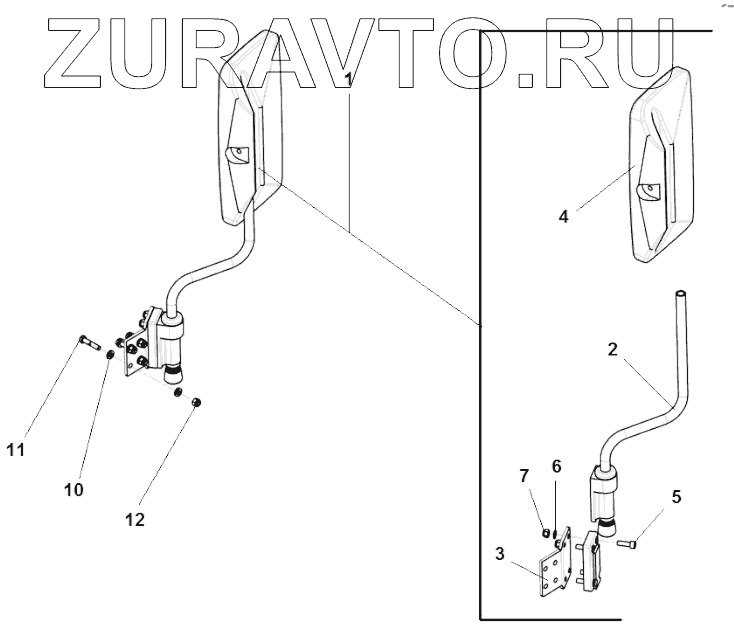 ZURAVTO.RU

1

4

2

11

10

12

7

6

5

3