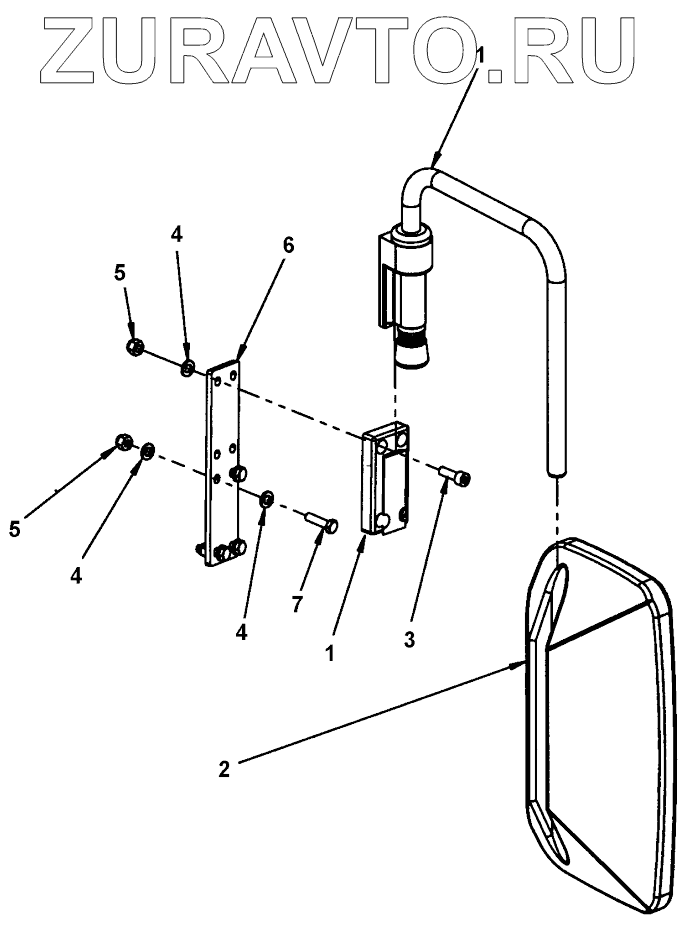 ZURAVTO.RU
1
4
6
5
5
4
4
7
1
3
2