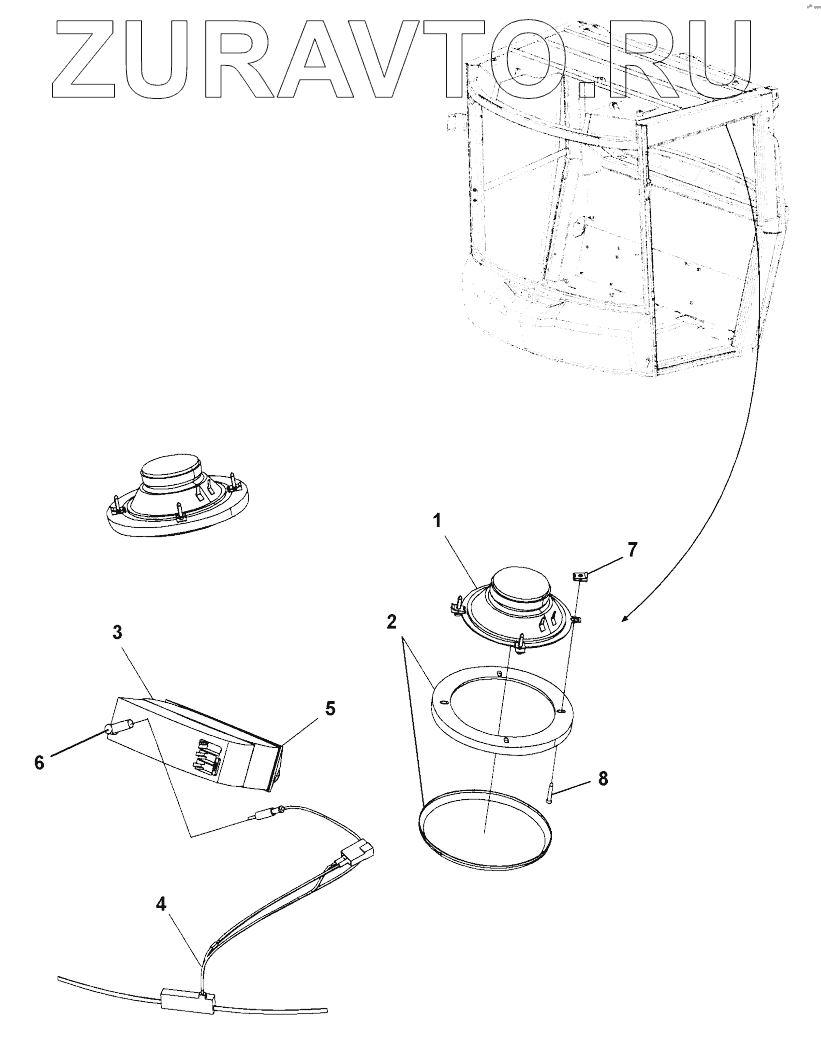 ZURAVTO.RU

1
7
2
3
5
6
8
4